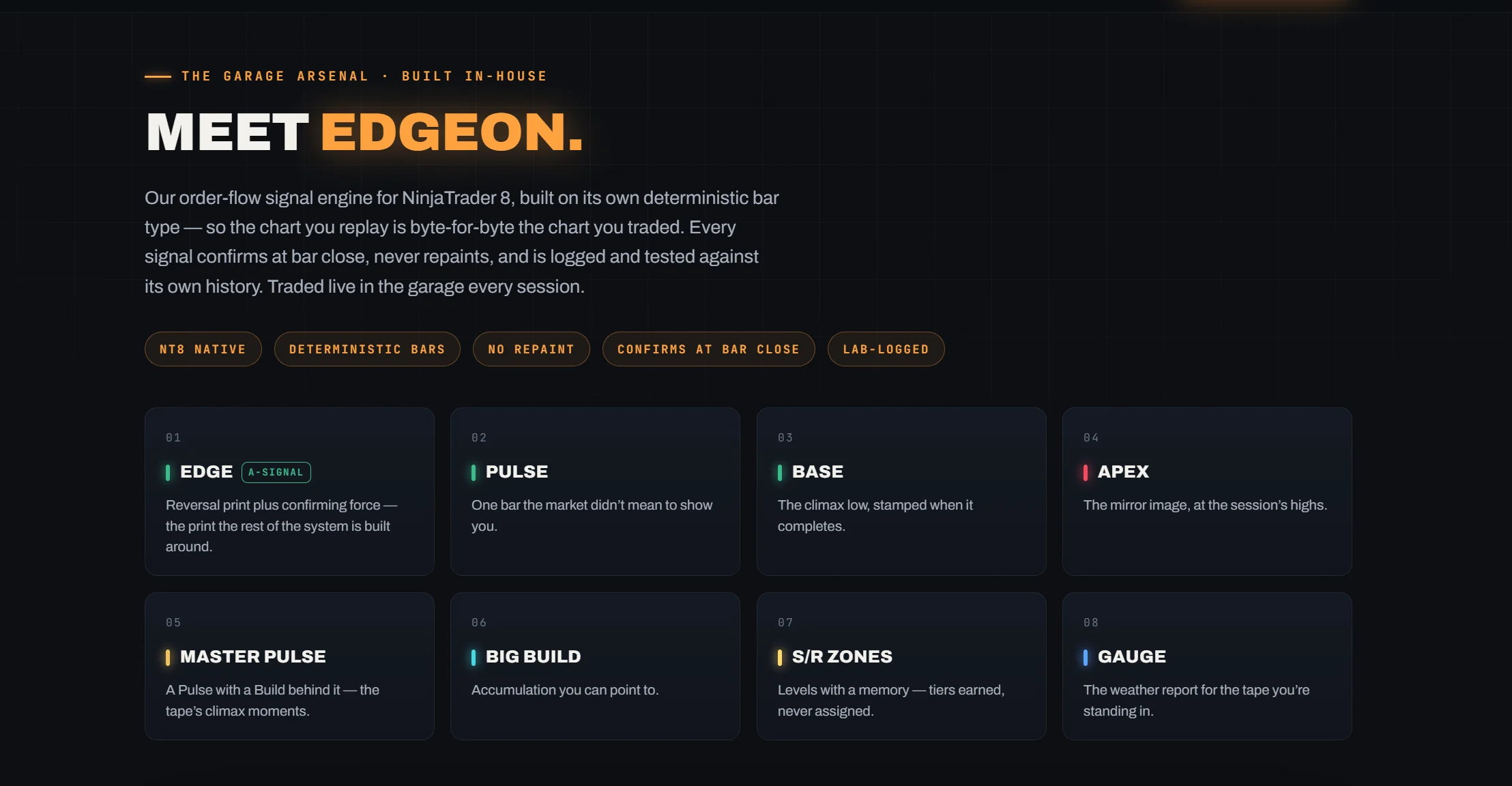 THE GARAGE ARSENAL · BUILT IN-HOUSE

MEET EDGEON.

Our order-flow signal engine for NinjaTrader 8, built on its own deterministic bar type — so the chart you replay is byte-for-byte the chart you traded. Every signal confirms at bar close, never repaints, and is logged and tested against its own history. Traded live in the garage every session.

NT8 NATIVE

DETERMINISTIC BARS

NO REPAINT

CONFIRMS AT BAR CLOSE

LAB-LOGGED

01

EDGE A-SIGNAL

Reversal print plus confirming force — the print the rest of the system is built around.

02

PULSE

One bar the market didn't mean to show you.

03

BASE

The climax low, stamped when it completes.

04

APEX

The mirror image, at the session's highs.

05

MASTER PULSE

A Pulse with a Build behind it — the tape's climax moments.

06

BIG BUILD

Accumulation you can point to.

07

S/R ZONES

Levels with a memory — tiers earned, never assigned.

08

GAUGE

The weather report for the tape you're standing in.